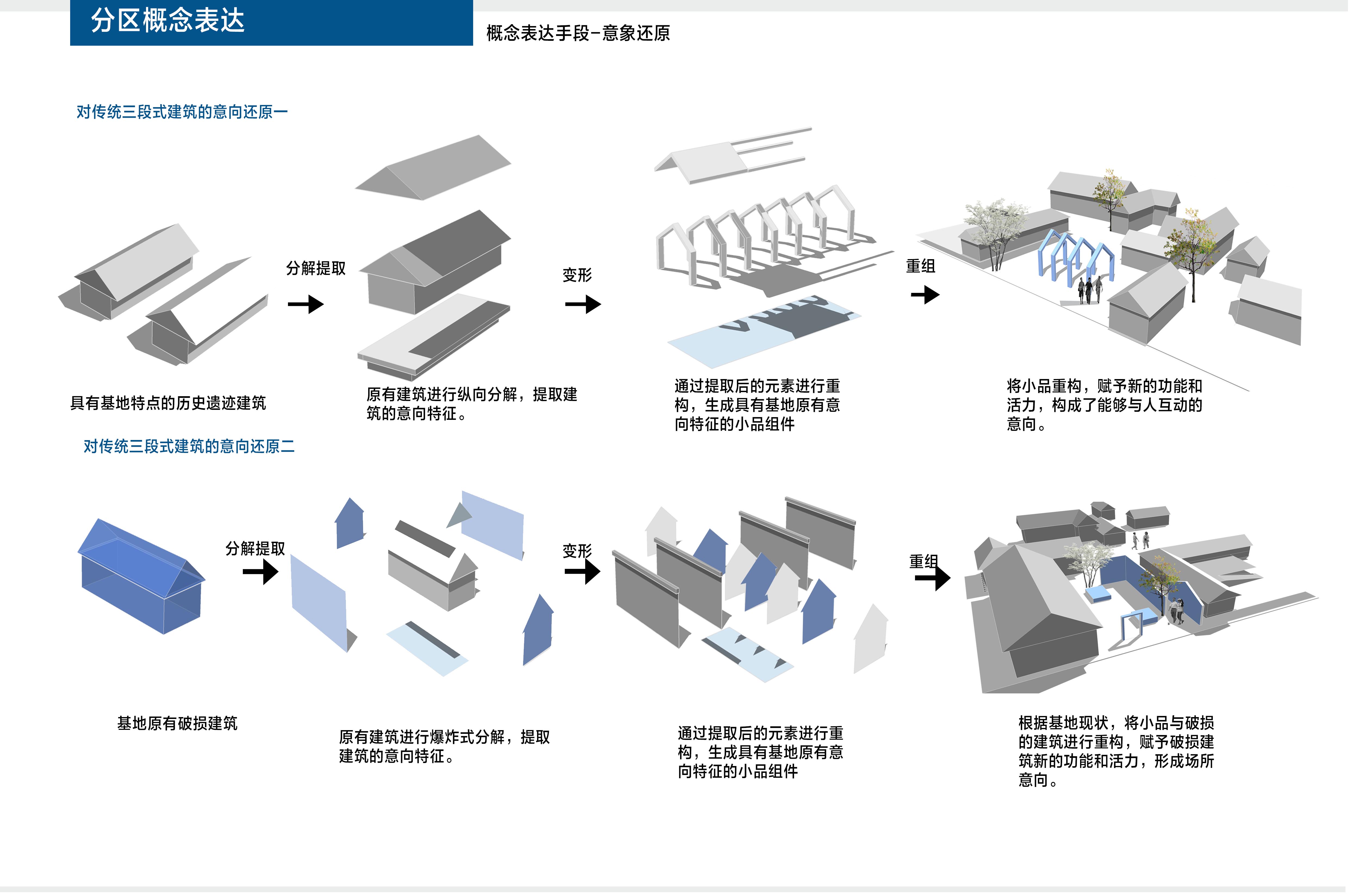 分区概念表达

概念表达手段-意象还原

对传统三段式建筑的意向还原一

分解提取

变形

重组

具有基地特点的历史遗迹建筑

原有建筑进行纵向分解，提取建筑的意向特征。

通过提取后的元素进行重构，生成具有基地原有意向特征的小品组件

将小品重构，赋予新的功能和活力，构成了能够与人互动的意向。

对传统三段式建筑的意向还原二

分解提取

变形

重组

基地原有破损建筑

原有建筑进行爆炸式分解，提取建筑的意向特征。

通过提取后的元素进行重构，生成具有基地原有意向特征的小品组件

根据基地现状，将小品与破损的建筑进行重构，赋予破损建筑新的功能和活力，形成场所意向。