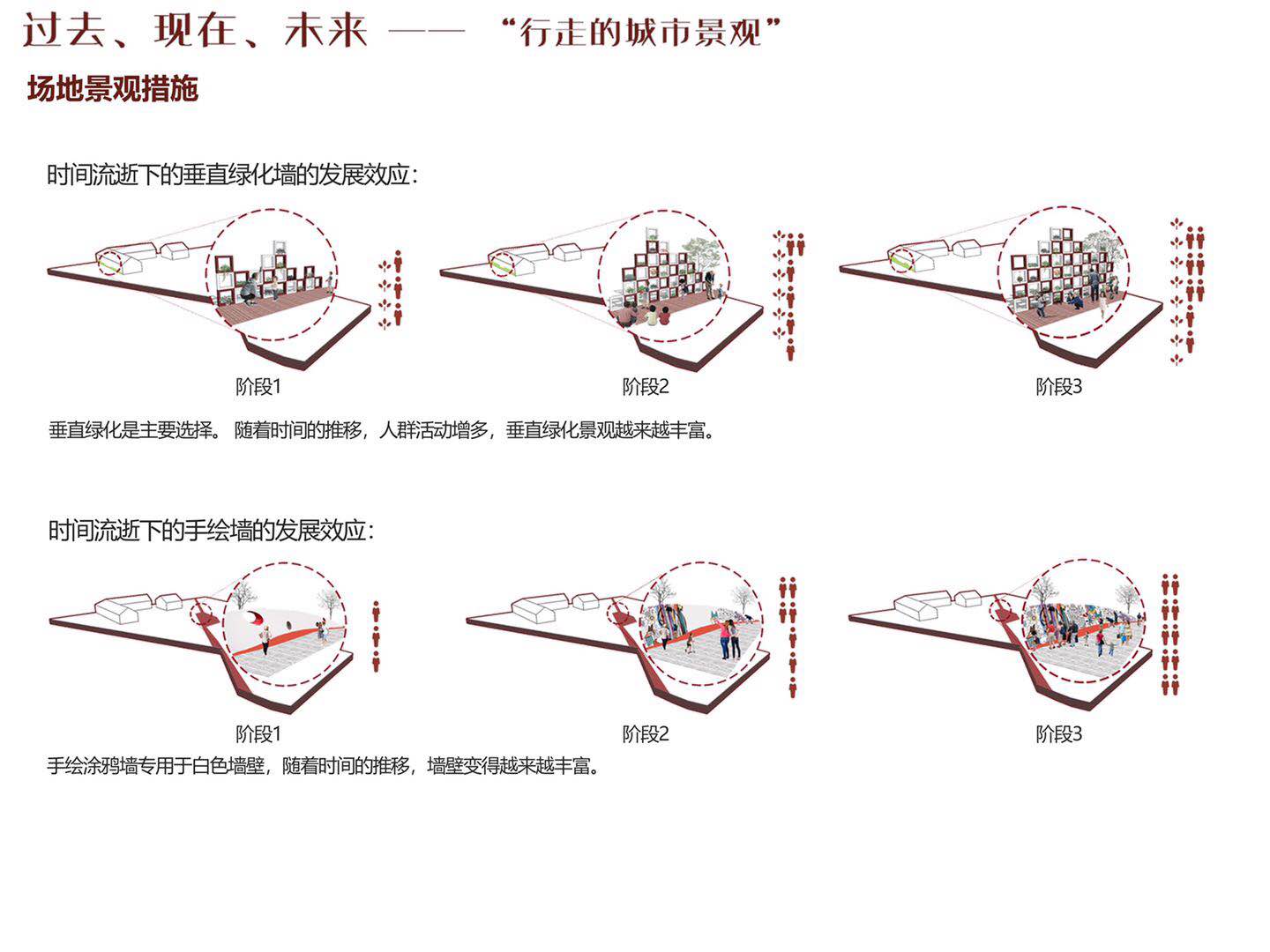 过去、现在、未来 —— “行走的城市景观”

场地景观措施

时间流逝下的垂直绿化墙的发展效应:

阶段1

阶段2

阶段3

垂直绿化是主要选择。 随着时间的推移，人群活动增多，垂直绿化景观越来越丰富。

时间流逝下的手绘墙的发展效应:

阶段1

阶段2

阶段3

手绘涂鸦墙专用于白色墙壁，随着时间的推移，墙壁变得越来越丰富。