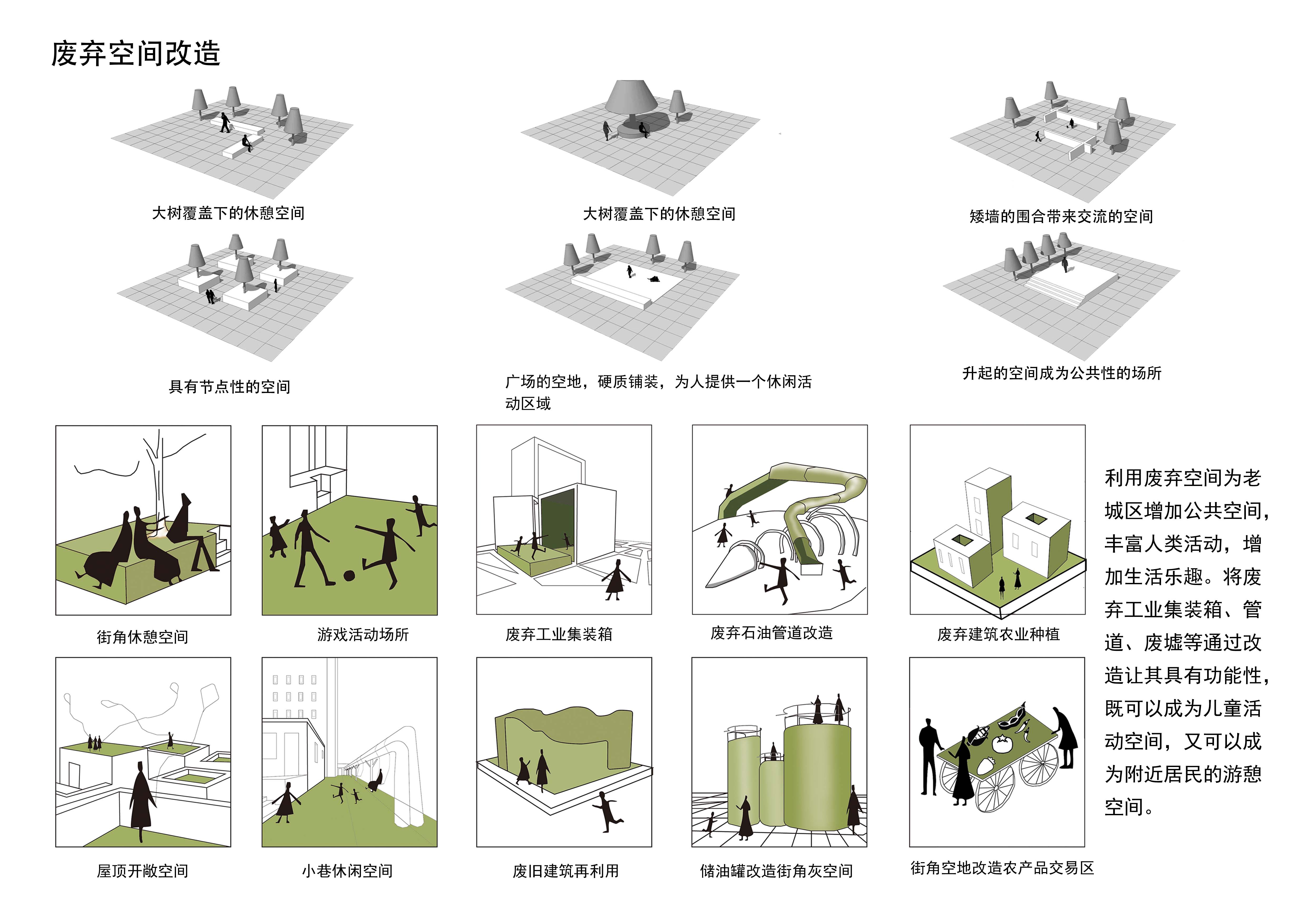 废弃空间改造

大树覆盖下的休憩空间

大树覆盖下的休憩空间

矮墙的围合带来交流的空间

具有节点性的空间

广场的空地，硬质铺装，为人提供一个休闲活动区域

升起的空间成为公共性的场所

街角休憩空间

游戏活动场所

废弃工业集装箱

废弃石油管道改造

废弃建筑农业种植

屋顶开敞空间

小巷休闲空间

废旧建筑再利用

储油罐改造街角灰空间

街角空地改造农产品交易区

利用废弃空间为老城区增加公共空间，丰富人类活动，增加生活乐趣。将废弃工业集装箱、管道、废墟等通过改造让其具有功能性，既可以成为儿童活动空间，又可以成为附近居民的游憩空间。