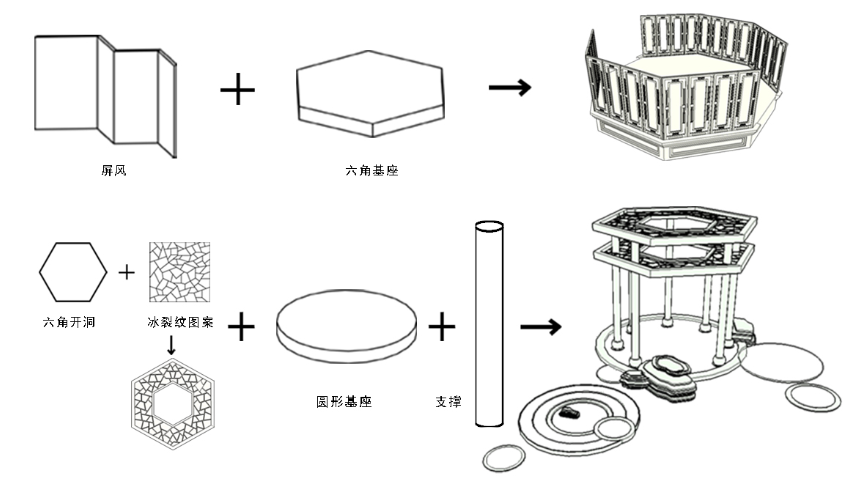 屏风

六角基座

六角开洞

冰裂纹图案

圆形基座

支撑