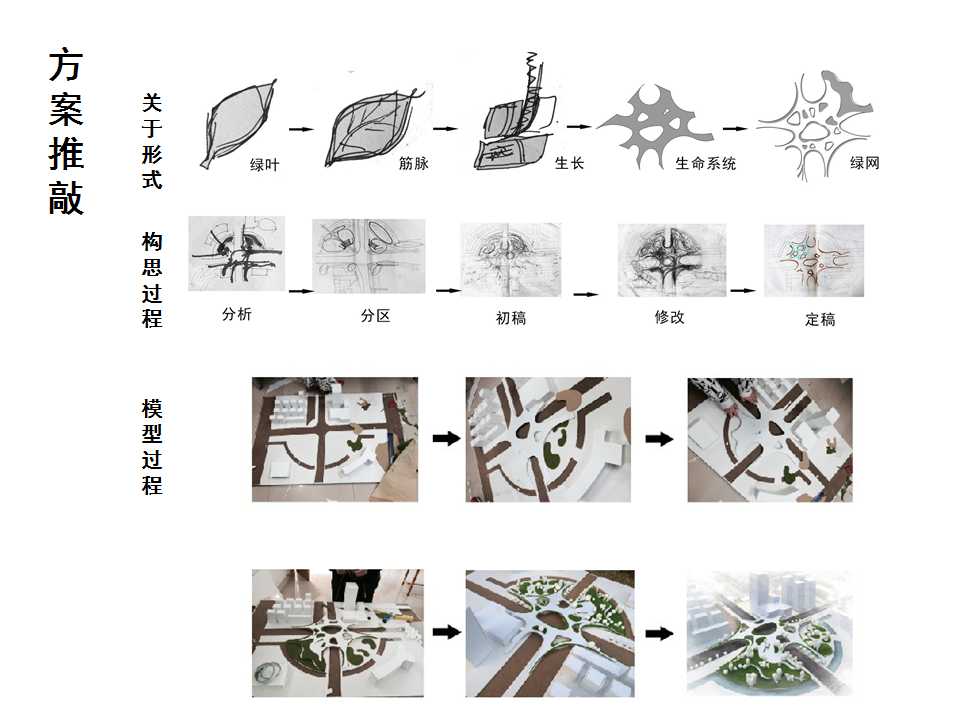 方案推敲

关于形式

绿叶 筋脉 生长 生命系统 绿网

构思过程

分析 分区 初稿 修改 定稿

模型过程