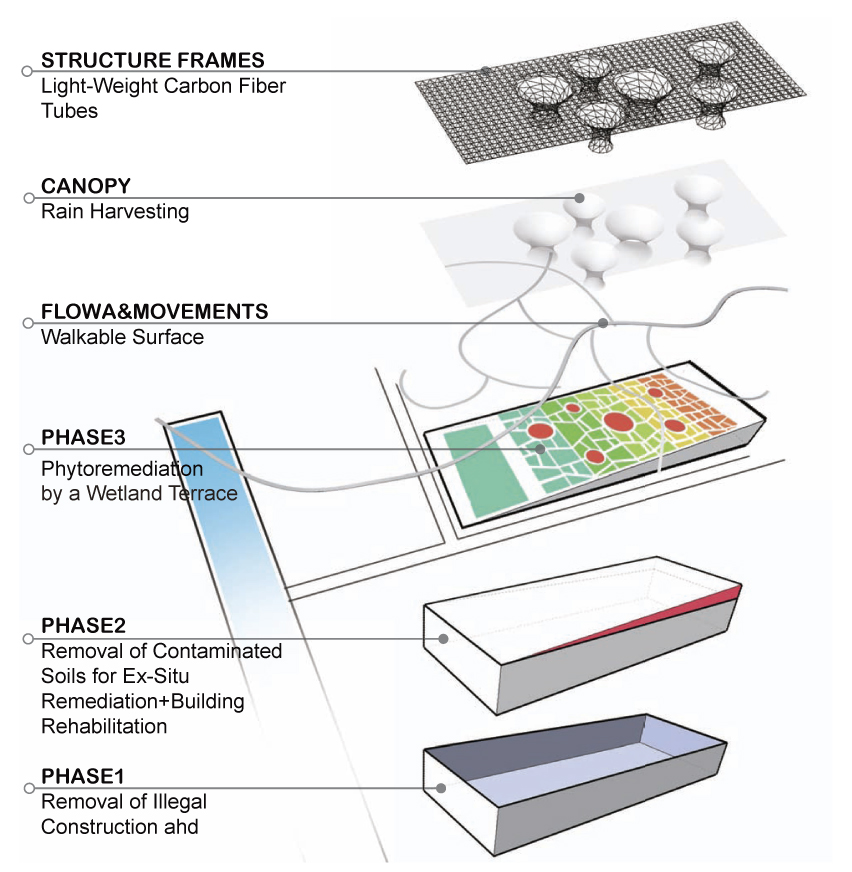 STRUCTURE FRAMES
Light-Weight Carbon Fiber Tubes

CANOPY
Rain Harvesting

FLOWA&MOVEMENTS
Walkable Surface

PHASE3
Phytoremediation by a Wetland Terrace

PHASE2
Removal of Contaminated Soils for Ex-Situ Remediation+Building Rehabilitation

PHASE1
Removal of Illegal Construction ahd