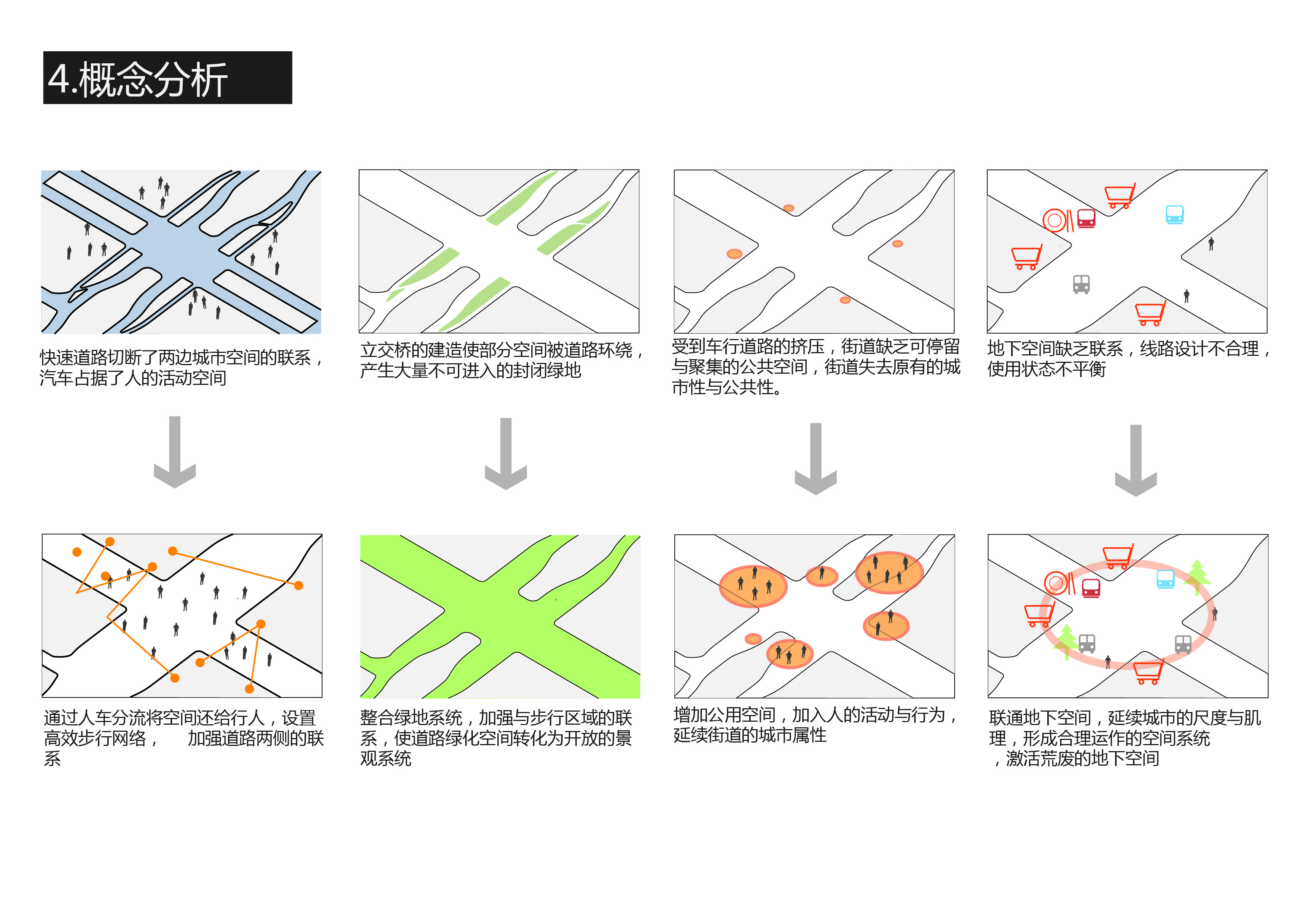 4.概念分析

快速道路切断了两边城市空间的联系，汽车占据了人的活动空间

立交桥的建造使部分空间被道路环绕，产生大量不可进入的封闭绿地

受到车行道路的挤压，街道缺乏可停留与聚集的公共空间，街道失去原有的城市性与公共性。

地下空间缺乏联系，线路设计不合理，使用状态不平衡

通过人车分流将空间还给行人，设置高效步行网络， 加强道路两侧的联系

整合绿地系统，加强与步行区域的联系，使道路绿化空间转化为开放的景观系统

增加公用空间，加入人的活动与行为，延续街道的城市属性

联通地下空间，延续城市的尺度与肌理，形成合理运作的空间系统，激活荒废的地下空间